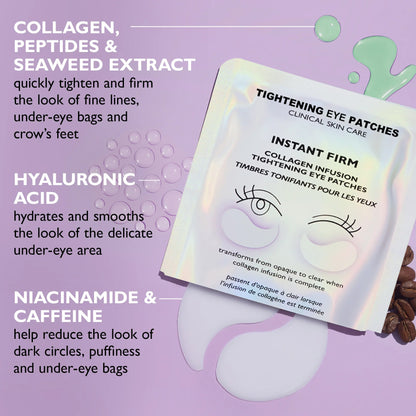 COLLAGEN, PEPTIDES & SEAWEED EXTRACT
quickly tighten and firm the look of fine lines, under-eye bags and crow's feet

HYALURONIC ACID
hydrates and smooths the look of the delicate under-eye area

NIACINAMIDE & CAFFEINE
help reduce the look of dark circles, puffiness and under-eye bags

TIGHTENING EYE PATCHES
CLINICAL SKIN CARE

INSTANT FIRM
COLLAGEN INFUSION
TIGHTENING EYE PATCHES
TIMBRES TONIFIANTS POUR LES YEUX

transforms from opaque to clear when collagen infusion is complete

passent d'opaque à clair lorsque l'infusion de collagène est terminée