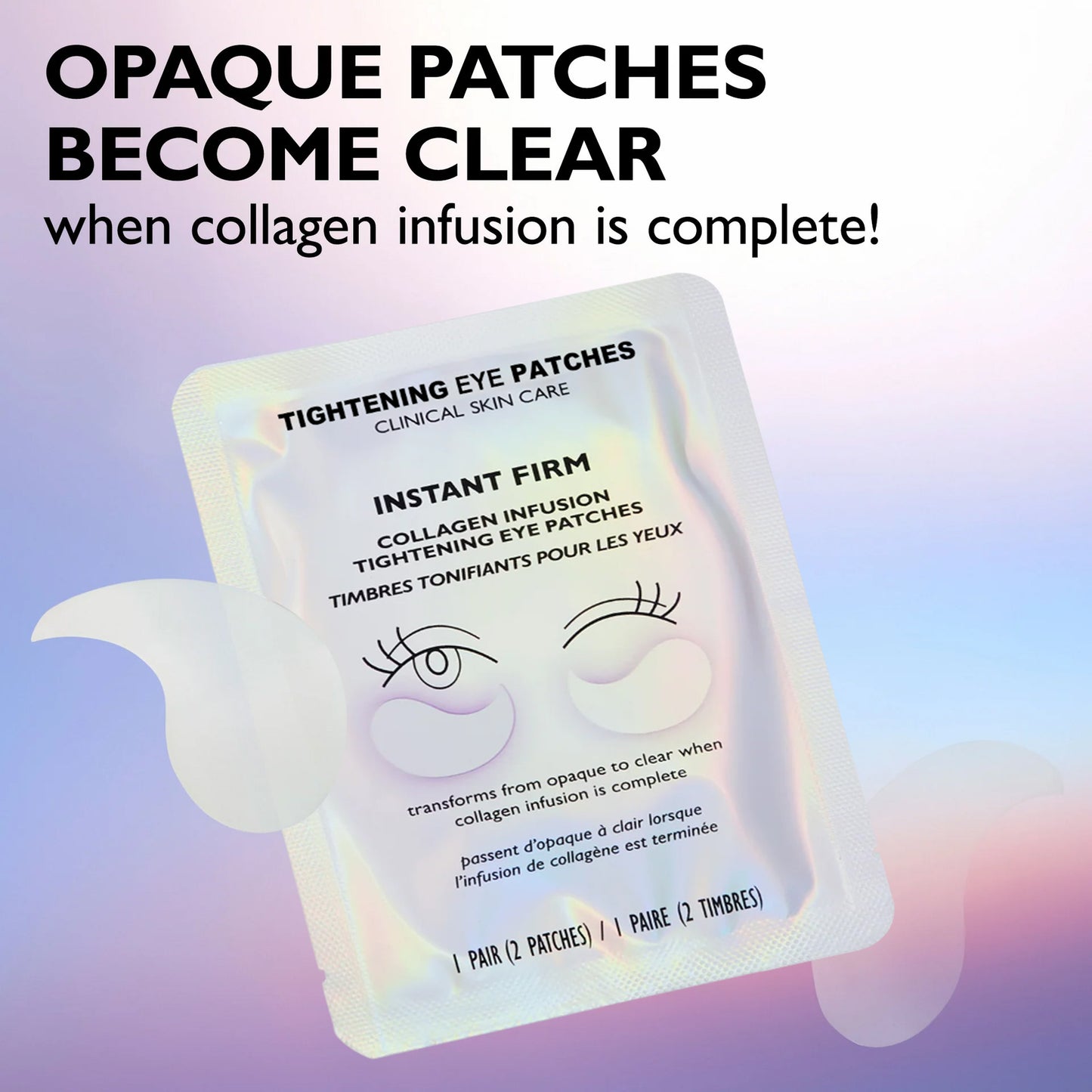 OPAQUE PATCHES BECOME CLEAR
when collagen infusion is complete!

TIGHTENING EYE PATCHES
CLINICAL SKIN CARE

INSTANT FIRM
COLLAGEN INFUSION
TIGHTENING EYE PATCHES
TIMBRES TONIFIANTS POUR LES YEUX

transforms from opaque to clear when collagen infusion is complete

passent d'opaque à clair lorsque l'infusion de collagène est terminée

1 PAIR (2 PATCHES) / 1 PAIRE (2 TIMBRES)