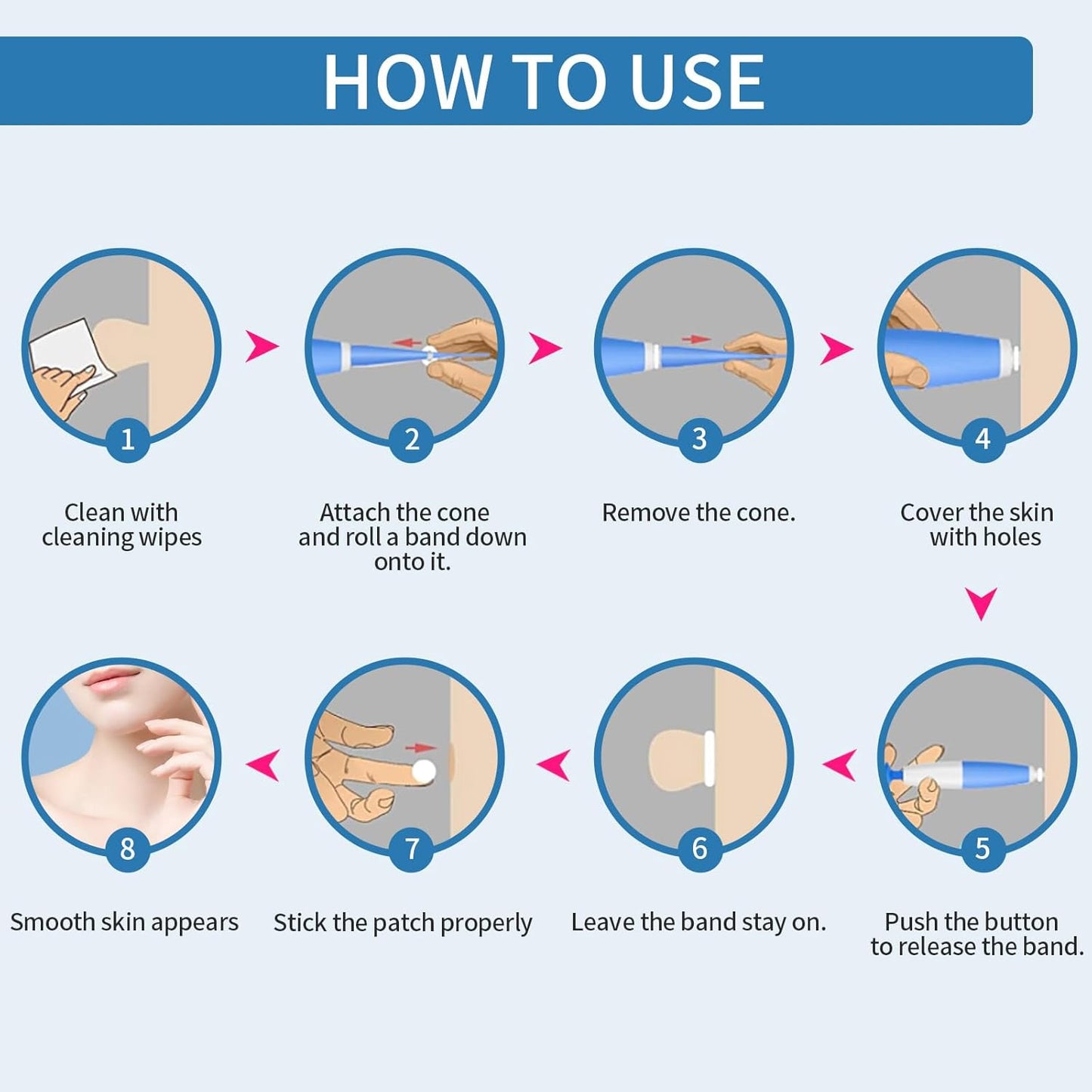 HOW TO USE

1
Clean with cleaning wipes

2
Attach the cone and roll a band down onto it.

3
Remove the cone.

4
Cover the skin with holes

5
Push the button to release the band.

6
Leave the band stay on.

7
Stick the patch properly

8
Smooth skin appears